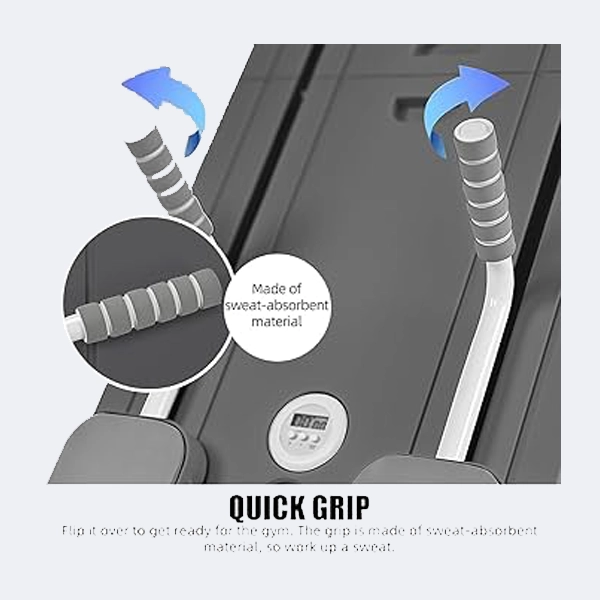 Made of sweat-absorbent material

QUICK GRIP

Flip it over to get ready for the gym. The grip is made of sweat-absorbent material, so work up a sweat.