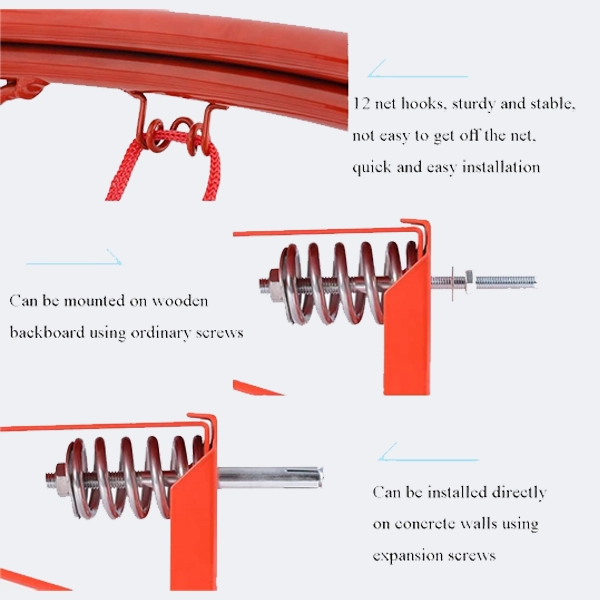 12 net hooks, sturdy and stable, not easy to get off the net, quick and easy installation

Can be mounted on wooden backboard using ordinary screws

Can be installed directly on concrete walls using expansion screws