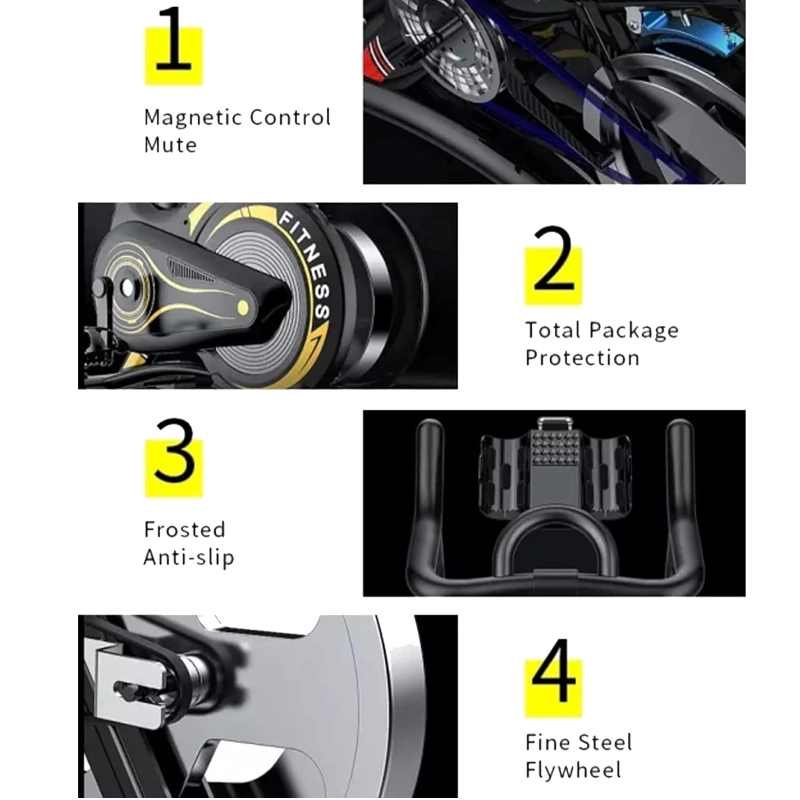 1

Magnetic Control Mute

FITNESS

2

Total Package Protection

3

Frosted Anti-slip

4

Fine Steel Flywheel