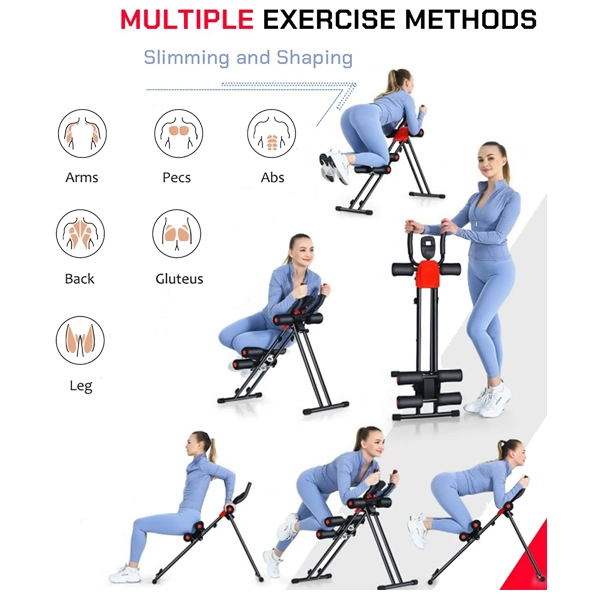 MULTIPLE EXERCISE METHODS

Slimming and Shaping

Arms

Pecs

Abs

Back

Gluteus

Leg